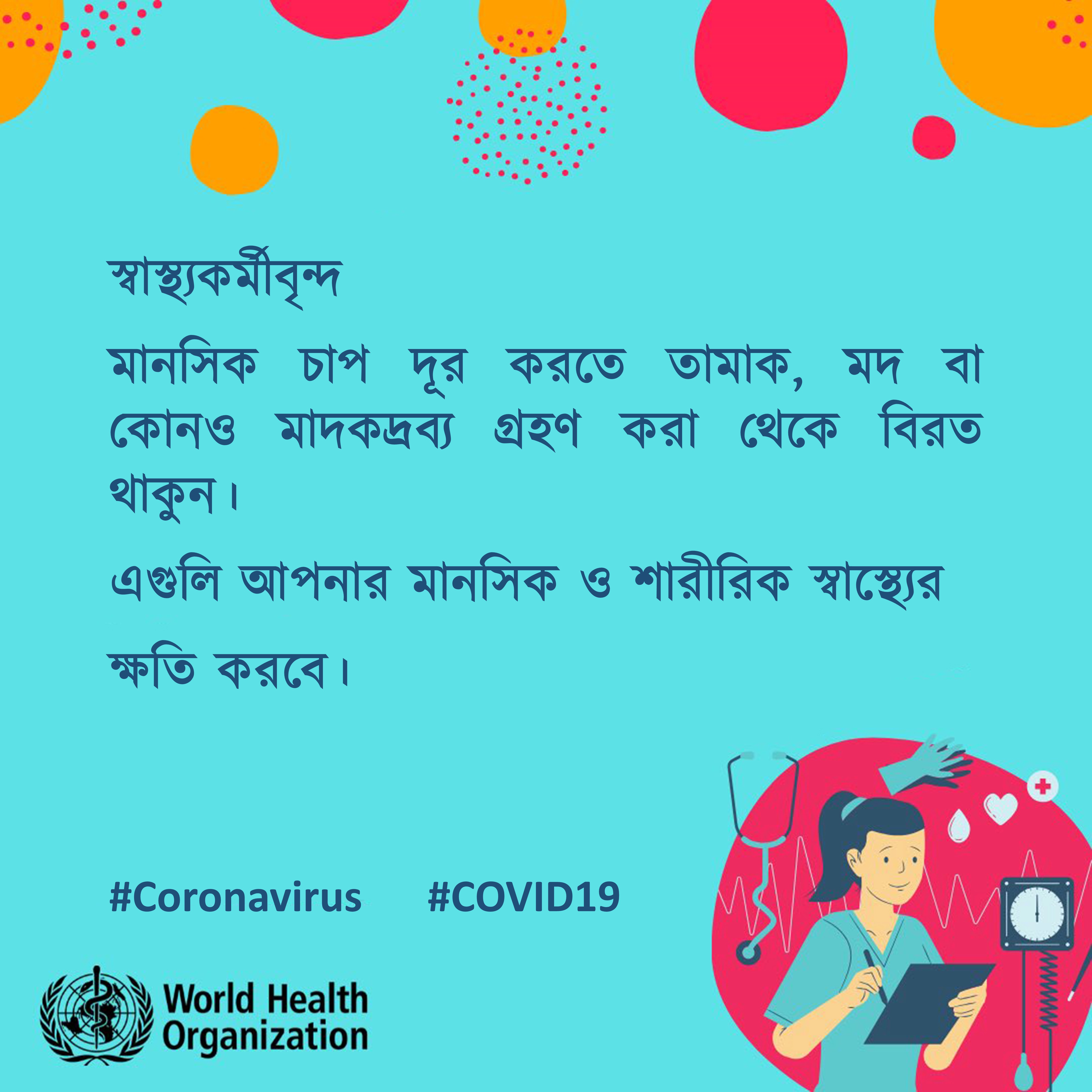 স্বাস্থ্যকর্মীবৃন্দ

মানসিক চাপ দূর করতে তামাক, মদ বা কোনও মাদকদ্রব্য গ্রহণ করা থেকে বিরত থাকুন।

এগুলি আপনার মানসিক ও শারীরিক স্বাস্থ্যের ক্ষতি করবে।

#Coronavirus #COVID19

World Health Organization